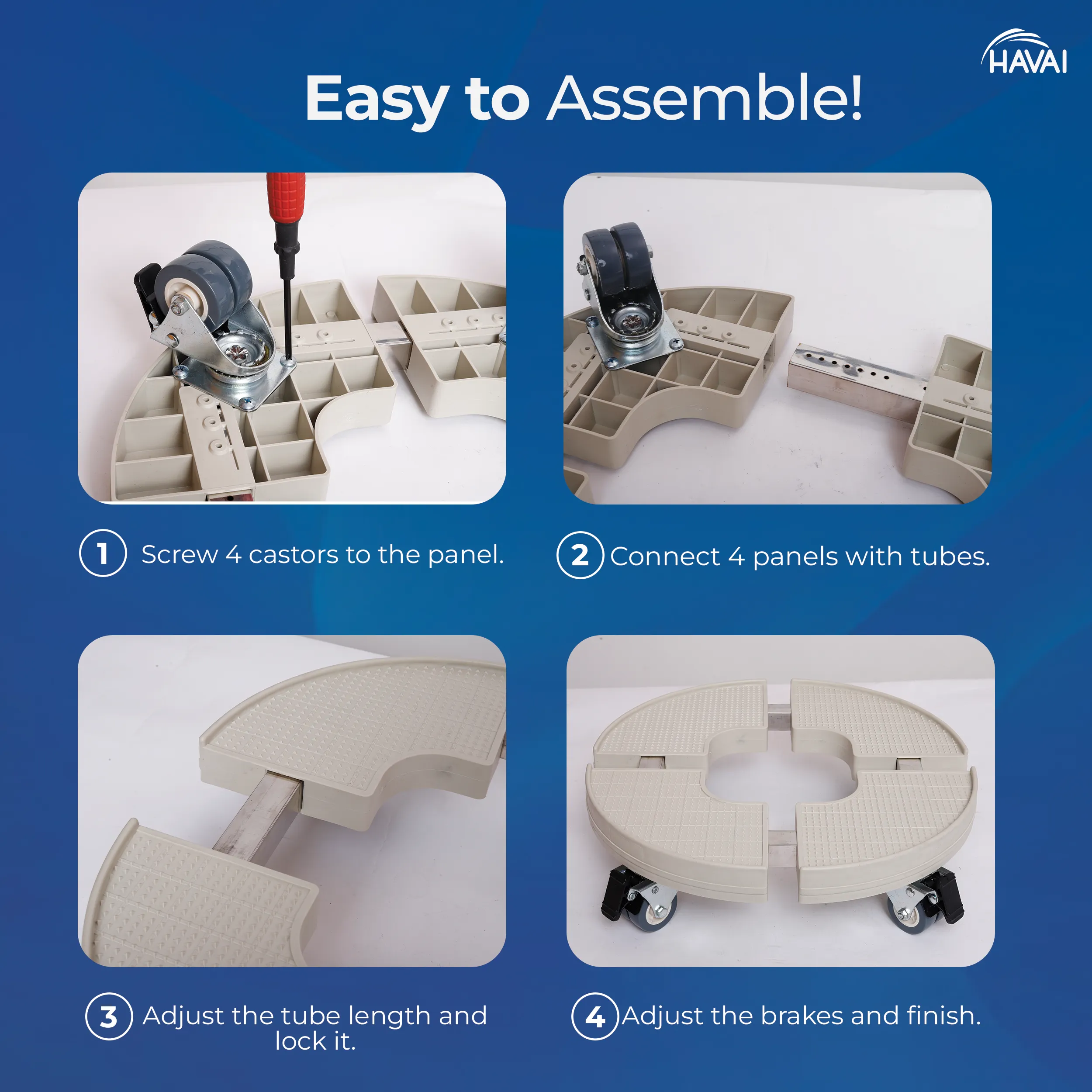 HAVAI

Easy to Assemble!

1 Screw 4 castors to the panel.

2 Connect 4 panels with tubes.

3 Adjust the tube length and lock it.

4 Adjust the brakes and finish.